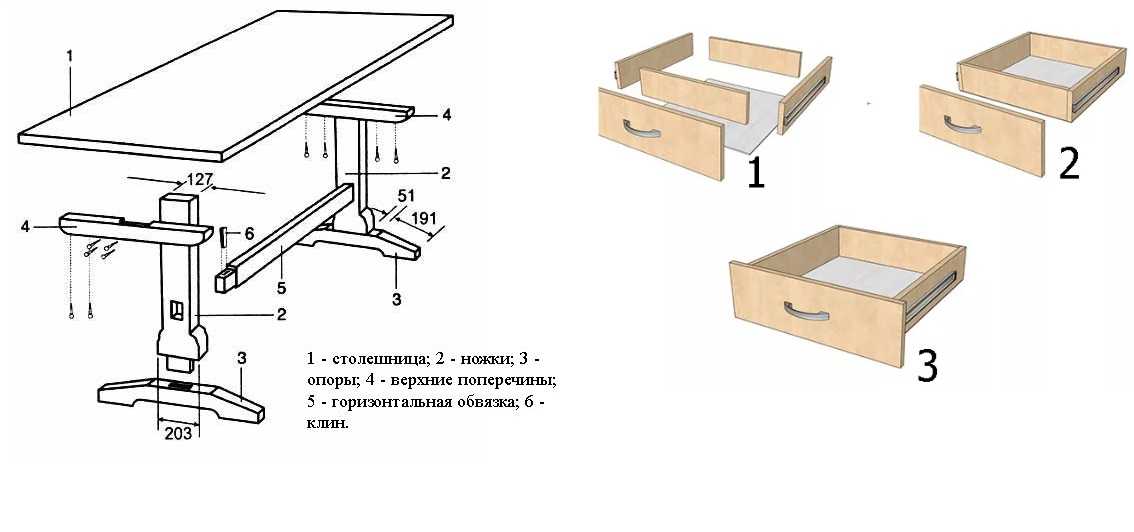 1
4
2
127
51
191
4
6
5
3
2
3
203

1 - столешница; 2 - ножки; 3 - опоры; 4 - верхние поперечины; 5 - горизонтальная обвязка; 6 - клин.

1
2
3