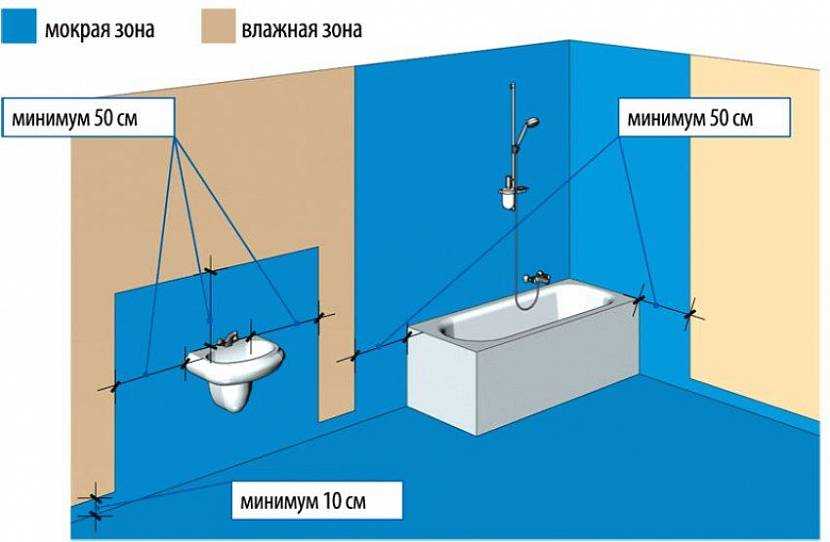 мокрая зона
влажная зона

минимум 50 см

минимум 50 см

минимум 10 см